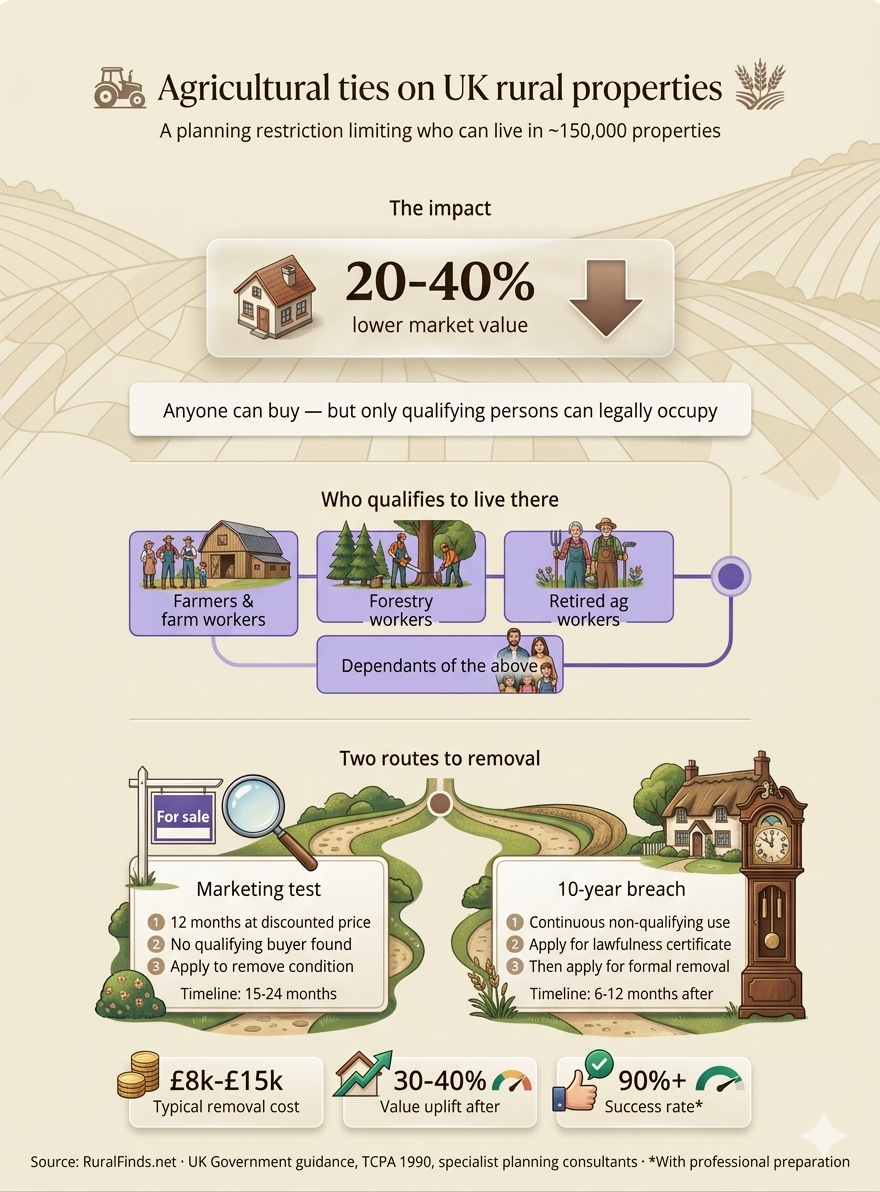 Agricultural ties on UK rural properties

A planning restriction limiting who can live in ~150,000 properties

The impact

20-40%
lower market value

Anyone can buy — but only qualifying persons can legally occupy

Who qualifies to live there

Farmers & farm workers

Forestry workers

Retired ag workers

Dependants of the above

Two routes to removal

For sale

Marketing test
1 12 months at discounted price
2 No qualifying buyer found
3 Apply to remove condition
Timeline: 15-24 months

10-year breach
1 Continuous non-qualifying use
2 Apply for lawfulness certificate
3 Then apply for formal removal
Timeline: 6-12 months after

£8k-£15k
Typical removal cost

30-40%
Value uplift after

90%+
Success rate*

Source: RuralFinds.net · UK Government guidance, TCPA 1990, specialist planning consultants · *With professional preparation